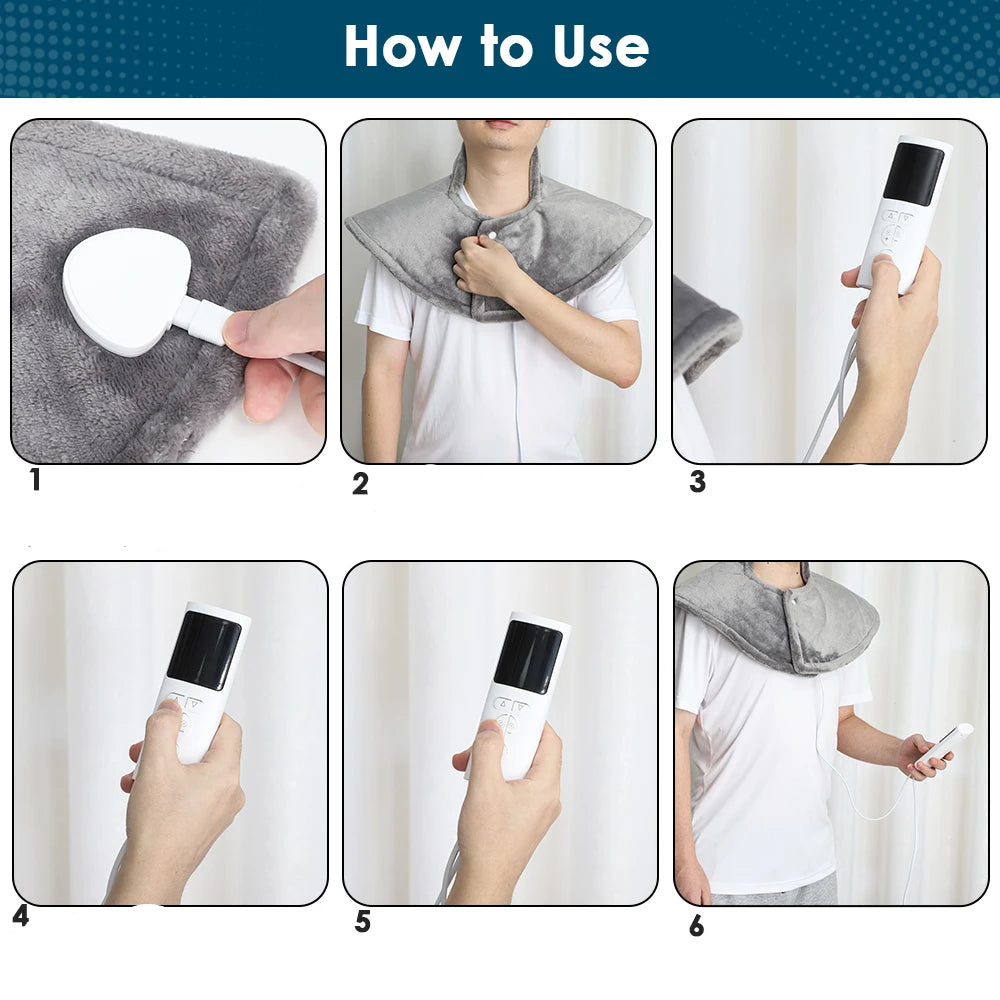 How to Use

1

2

3

4

5

6